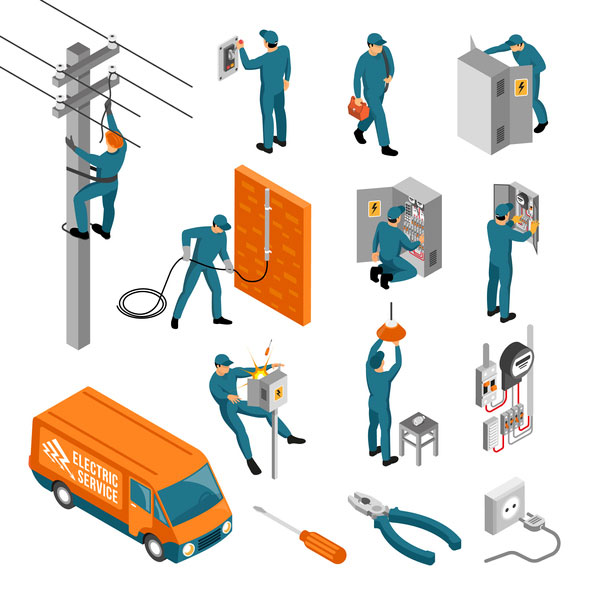 ELECTRIC
SERVICE